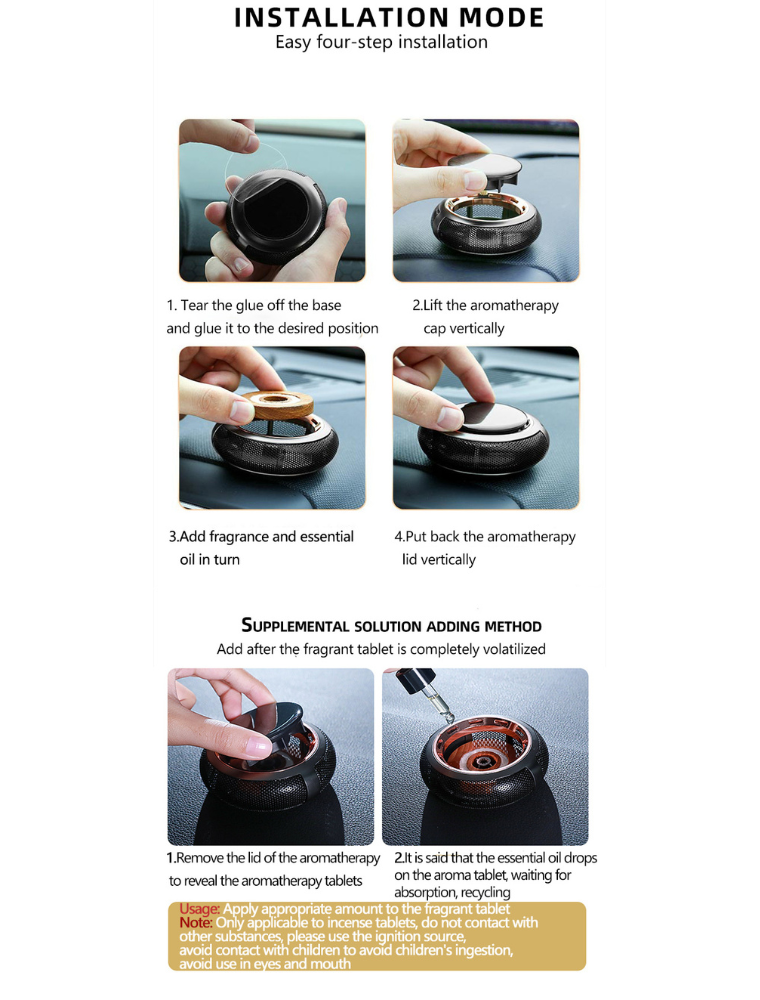 INSTALLATION MODE
Easy four-step installation

1. Tear the glue off the base and glue it to the desired position

2.Lift the aromatherapy cap vertically

3.Add fragrance and essential oil in turn

4.Put back the aromatherapy lid vertically

SUPPLEMENTAL SOLUTION ADDING METHOD
Add after the fragrant tablet is completely volatilized

1.Remove the lid of the aromatherapy to reveal the aromatherapy tablets

2.It is said that the essential oil drops on the aroma tablet, waiting for absorption, recycling

Usage: Apply appropriate amount to the fragrant tablet
Note: Only applicable to incense tablets, do not contact with other substances, please use the ignition source, avoid contact with children to avoid children's ingestion, avoid use in eyes and mouth