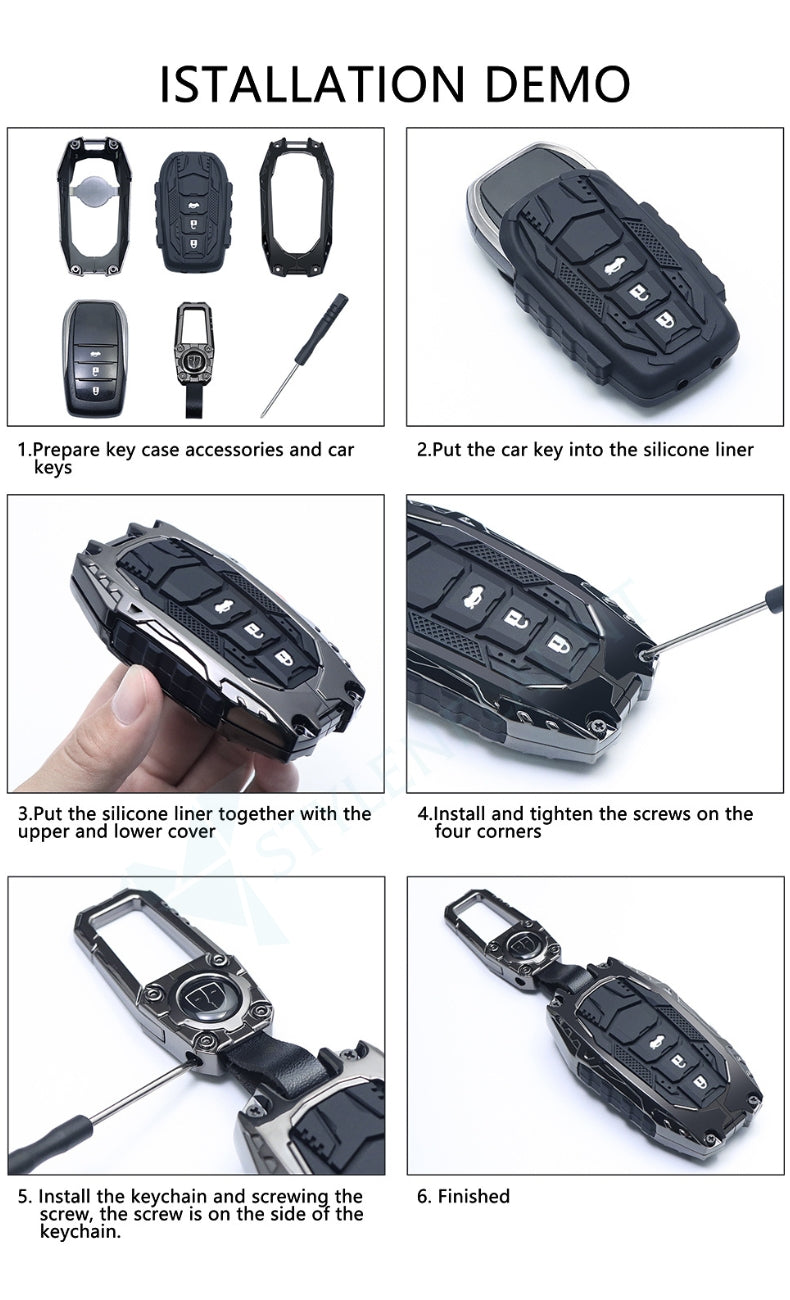 ISTALLATION DEMO

1.Prepare key case accessories and car keys

2.Put the car key into the silicone liner

3.Put the silicone liner together with the upper and lower cover

4.Install and tighten the screws on the four corners

5. Install the keychain and screwing the screw, the screw is on the side of the keychain.

6. Finished