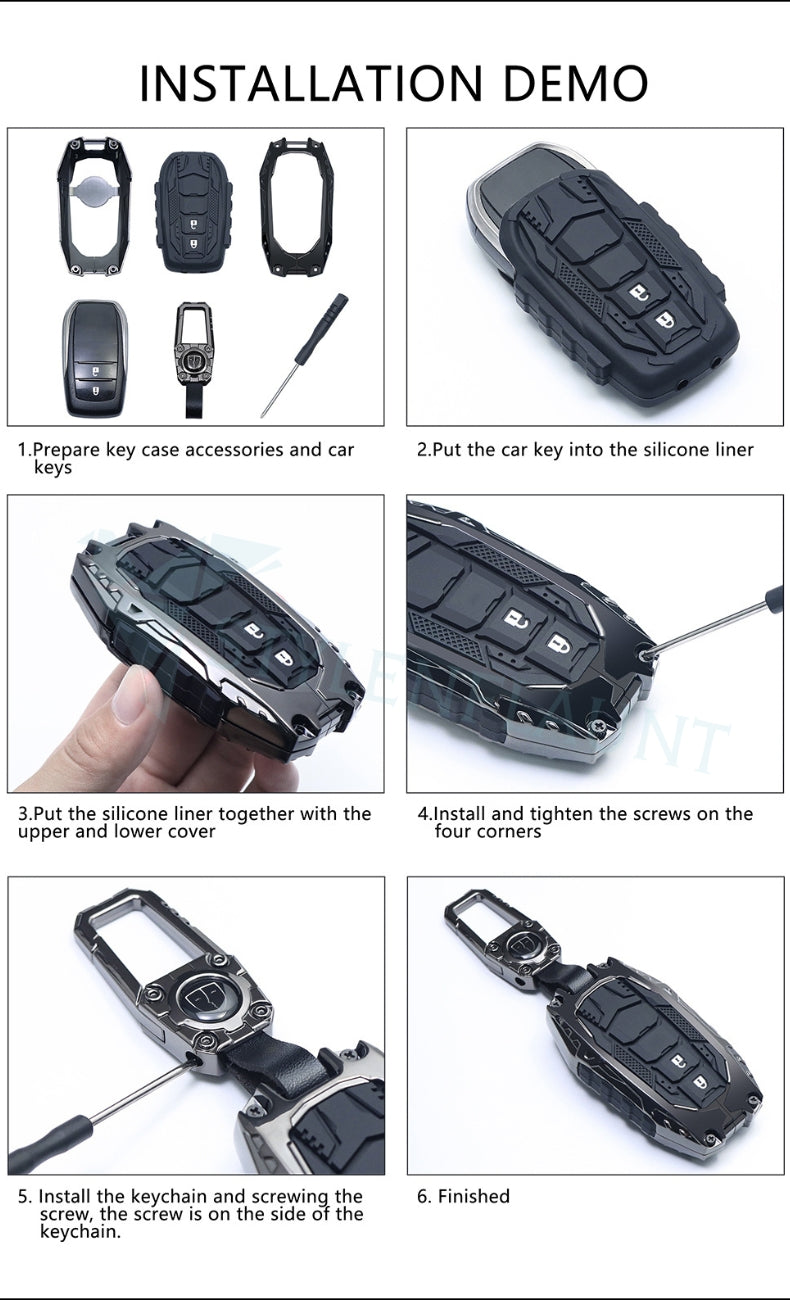 INSTALLATION DEMO

1.Prepare key case accessories and car keys

2.Put the car key into the silicone liner

3.Put the silicone liner together with the upper and lower cover

4.Install and tighten the screws on the four corners

5. Install the keychain and screwing the screw, the screw is on the side of the keychain.

6. Finished