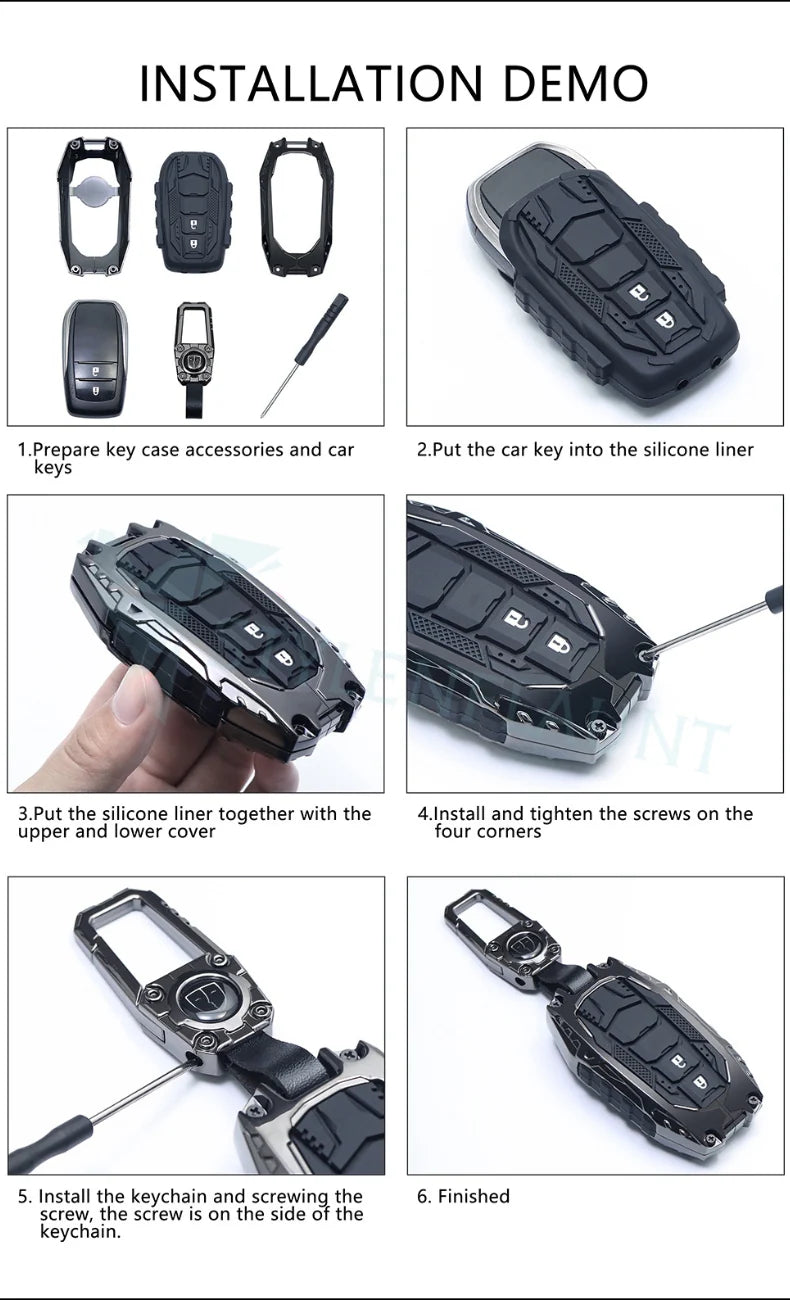 INSTALLATION DEMO

1.Prepare key case accessories and car keys

2.Put the car key into the silicone liner

3.Put the silicone liner together with the upper and lower cover

4.Install and tighten the screws on the four corners

5. Install the keychain and screwing the screw, the screw is on the side of the keychain.

6. Finished