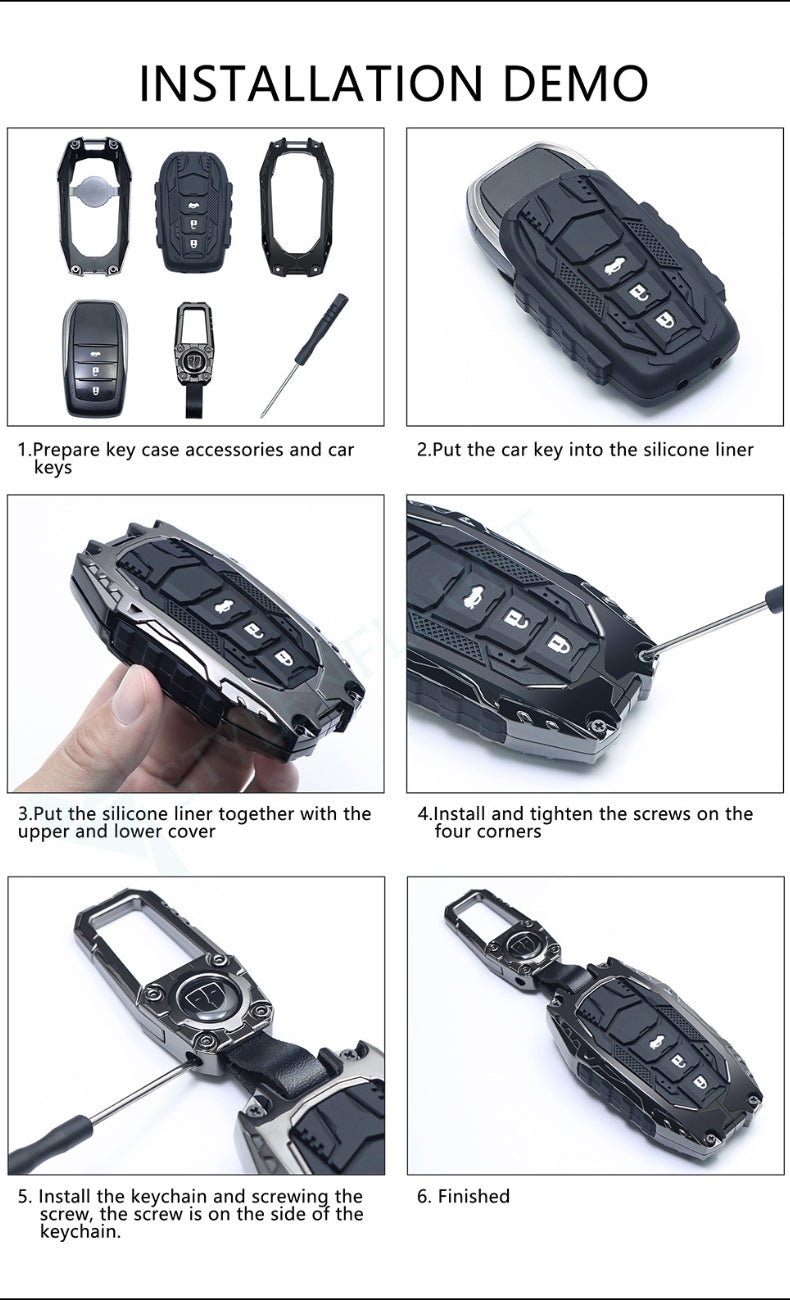 INSTALLATION DEMO

1.Prepare key case accessories and car keys

2.Put the car key into the silicone liner

3.Put the silicone liner together with the upper and lower cover

4.Install and tighten the screws on the four corners

5. Install the keychain and screwing the screw, the screw is on the side of the keychain.

6. Finished