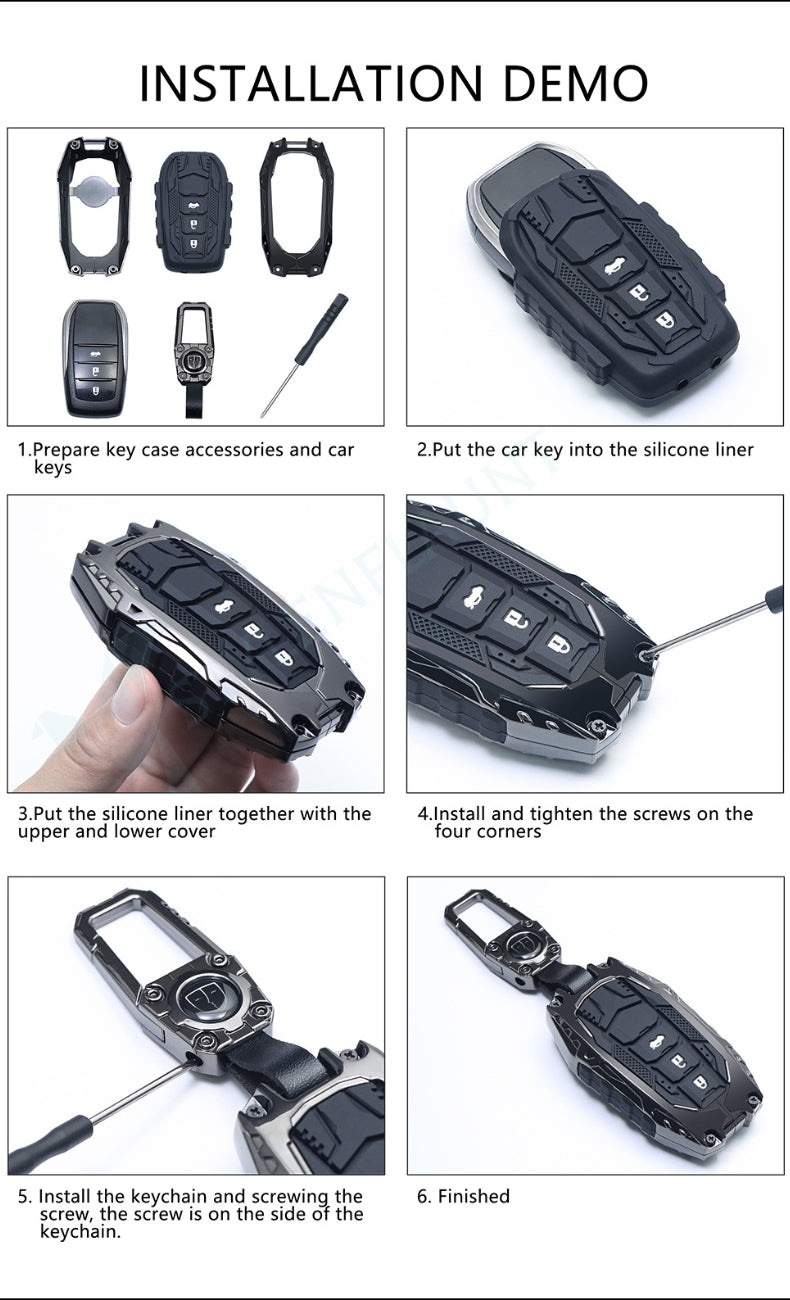 INSTALLATION DEMO

1.Prepare key case accessories and car keys

2.Put the car key into the silicone liner

3.Put the silicone liner together with the upper and lower cover

4.Install and tighten the screws on the four corners

5. Install the keychain and screwing the screw, the screw is on the side of the keychain.

6. Finished