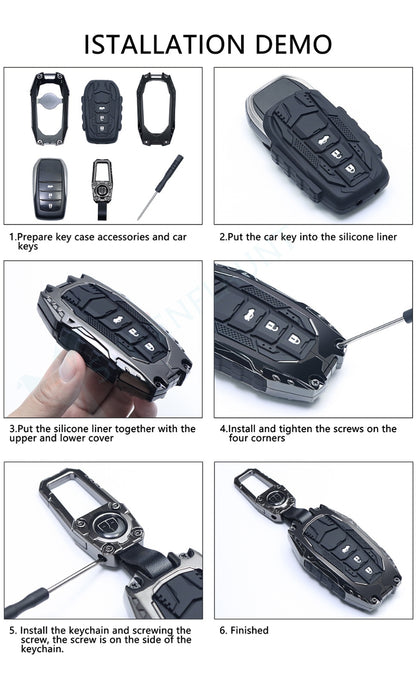 ISTALLATION DEMO

1.Prepare key case accessories and car keys

2.Put the car key into the silicone liner

3.Put the silicone liner together with the upper and lower cover

4.Install and tighten the screws on the four corners

5. Install the keychain and screwing the screw, the screw is on the side of the keychain.

6. Finished