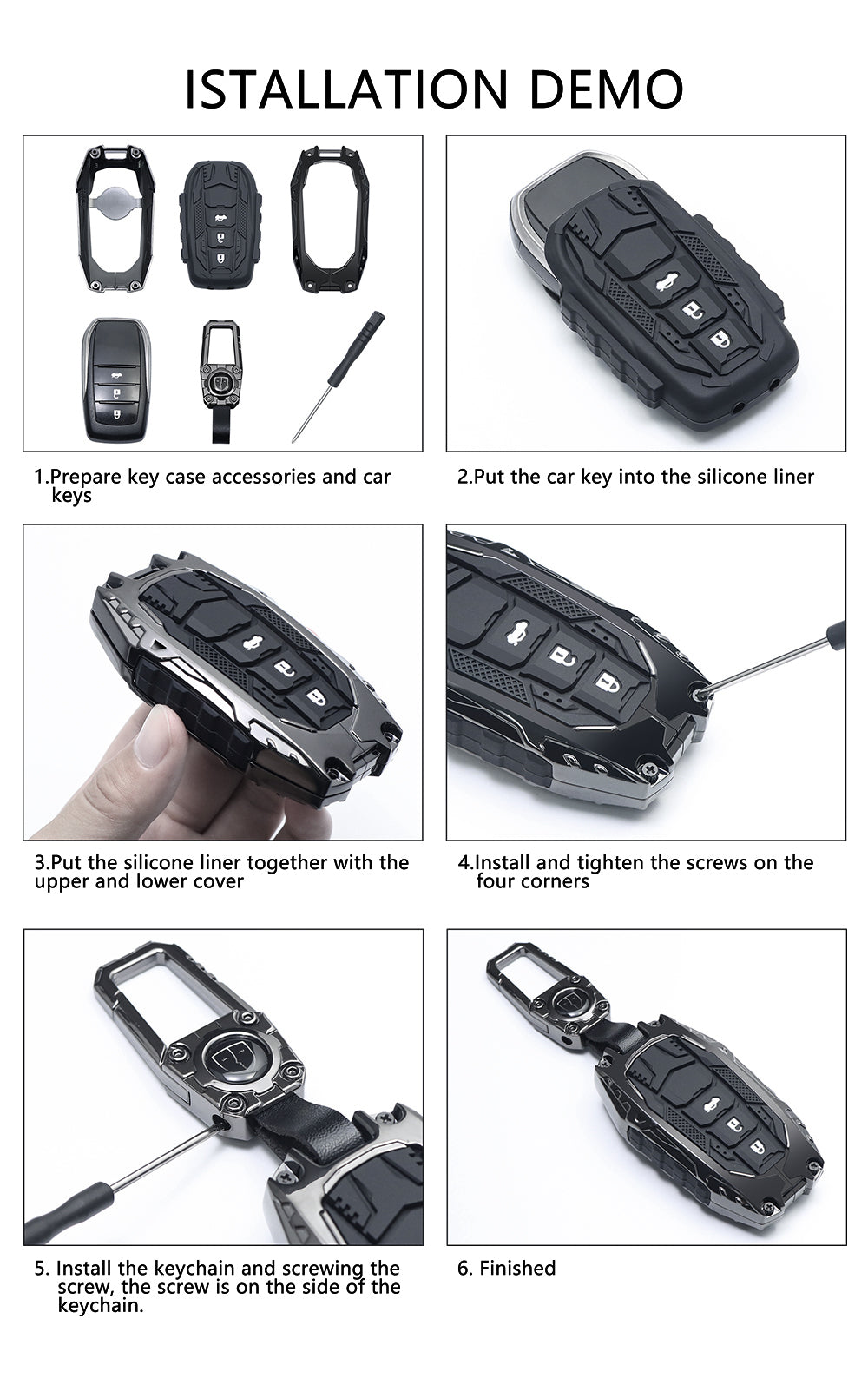 ISTALLATION DEMO

1.Prepare key case accessories and car keys

2.Put the car key into the silicone liner

3.Put the silicone liner together with the upper and lower cover

4.Install and tighten the screws on the four corners

5. Install the keychain and screwing the screw, the screw is on the side of the keychain.

6. Finished