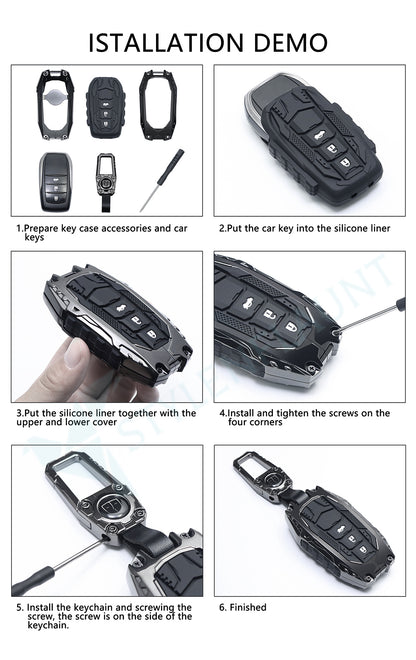 ISTALLATION DEMO

1.Prepare key case accessories and car keys

2.Put the car key into the silicone liner

3.Put the silicone liner together with the upper and lower cover

4.Install and tighten the screws on the four corners

5. Install the keychain and screwing the screw, the screw is on the side of the keychain.

6. Finished